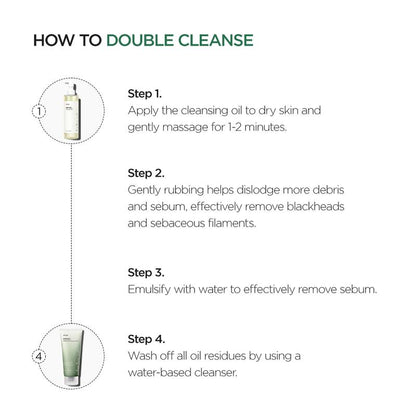 HOW TO DOUBLE CLEANSE

1

Step 1.
Apply the cleansing oil to dry skin and gently massage for 1-2 minutes.

Step 2.
Gently rubbing helps dislodge more debris and sebum, effectively remove blackheads and sebaceous filaments.

Step 3.
Emulsify with water to effectively remove sebum.

4

Step 4.
Wash off all oil residues by using a water-based cleanser.